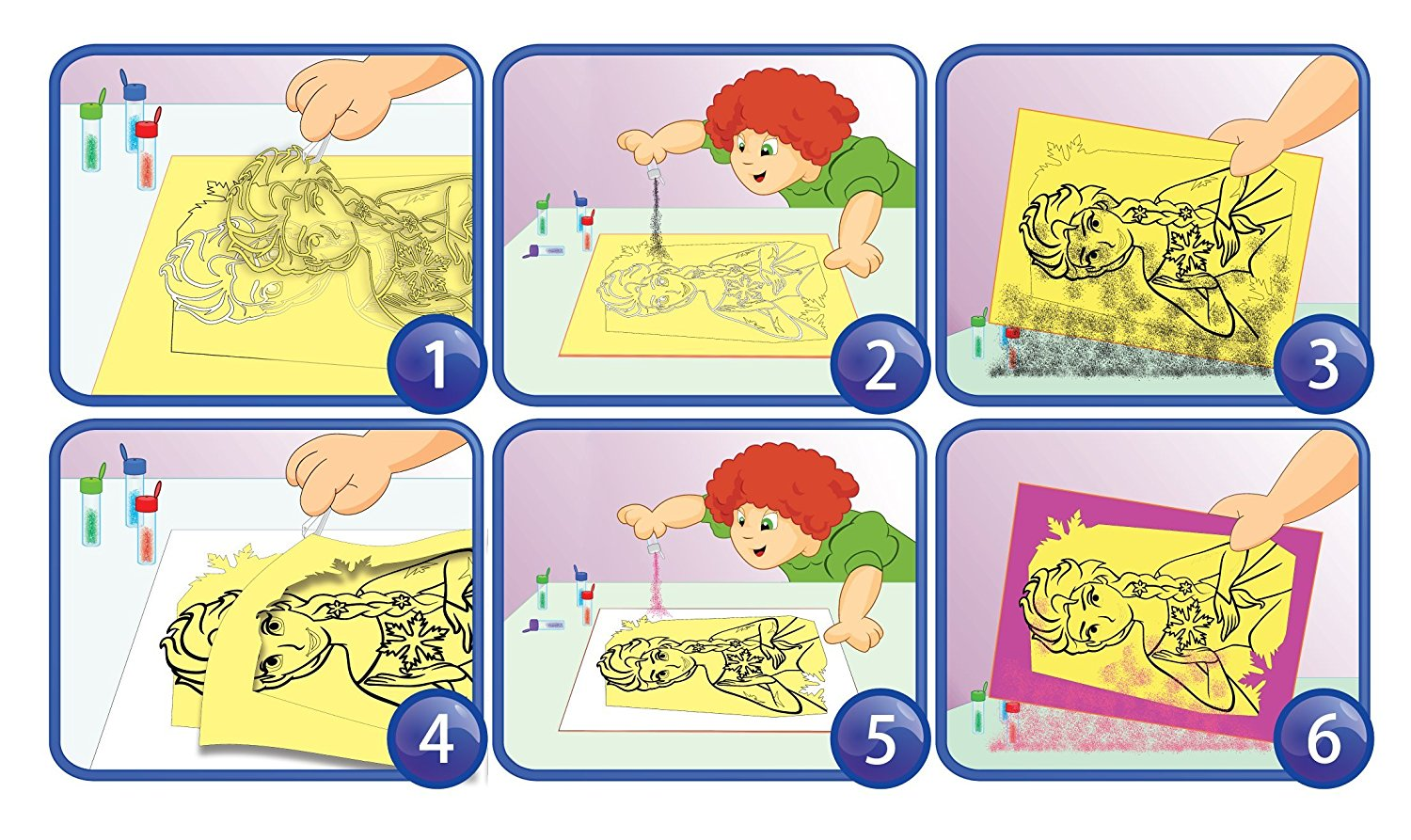 1
2
3
4
5
6